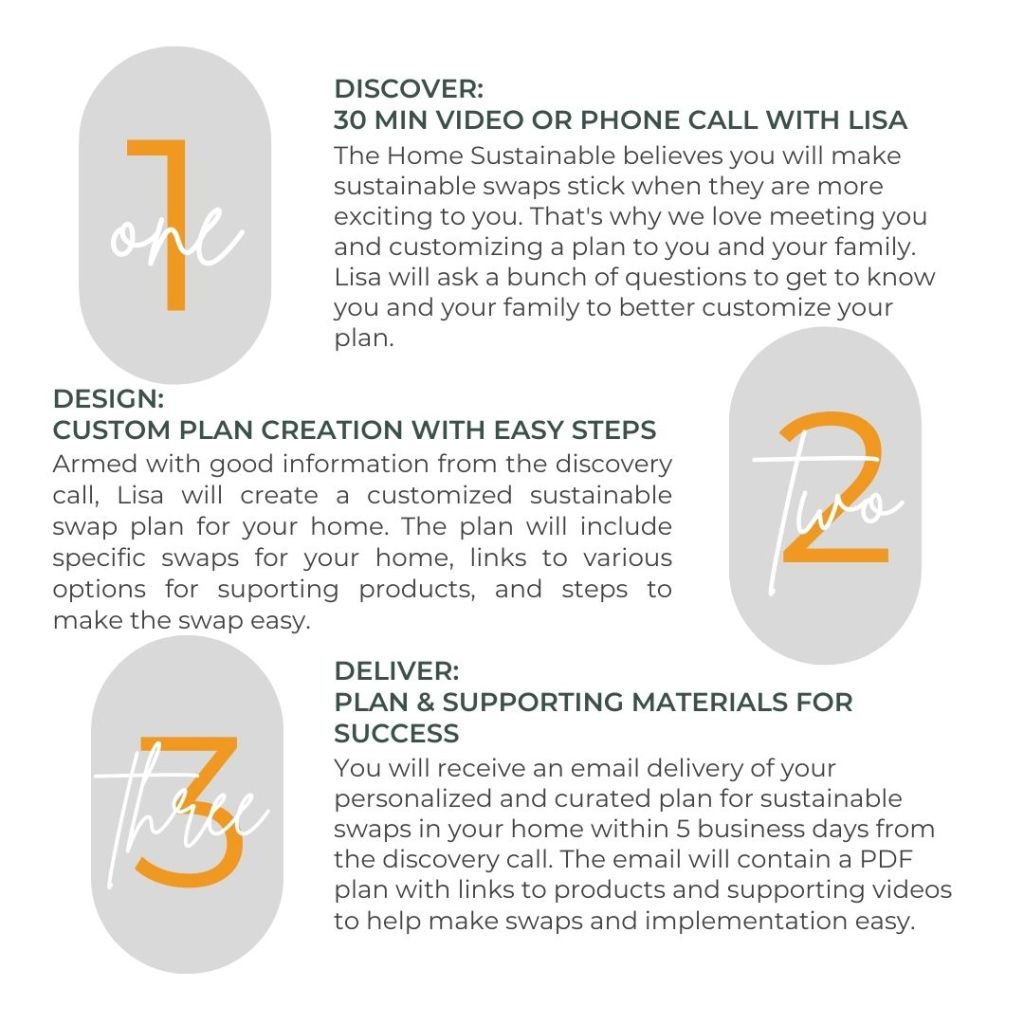 1
one

DISCOVER:
30 MIN VIDEO OR PHONE CALL WITH LISA

The Home Sustainable believes you will make sustainable swaps stick when they are more exciting to you. That's why we love meeting you and customizing a plan to you and your family. Lisa will ask a bunch of questions to get to know you and your family to better customize your plan.

DESIGN:
CUSTOM PLAN CREATION WITH EASY STEPS

Armed with good information from the discovery call, Lisa will create a customized sustainable swap plan for your home. The plan will include specific swaps for your home, links to various options for suporting products, and steps to make the swap easy.

2
Two

3
three

DELIVER:
PLAN & SUPPORTING MATERIALS FOR SUCCESS

You will receive an email delivery of your personalized and curated plan for sustainable swaps in your home within 5 business days from the discovery call. The email will contain a PDF plan with links to products and supporting videos to help make swaps and implementation easy.